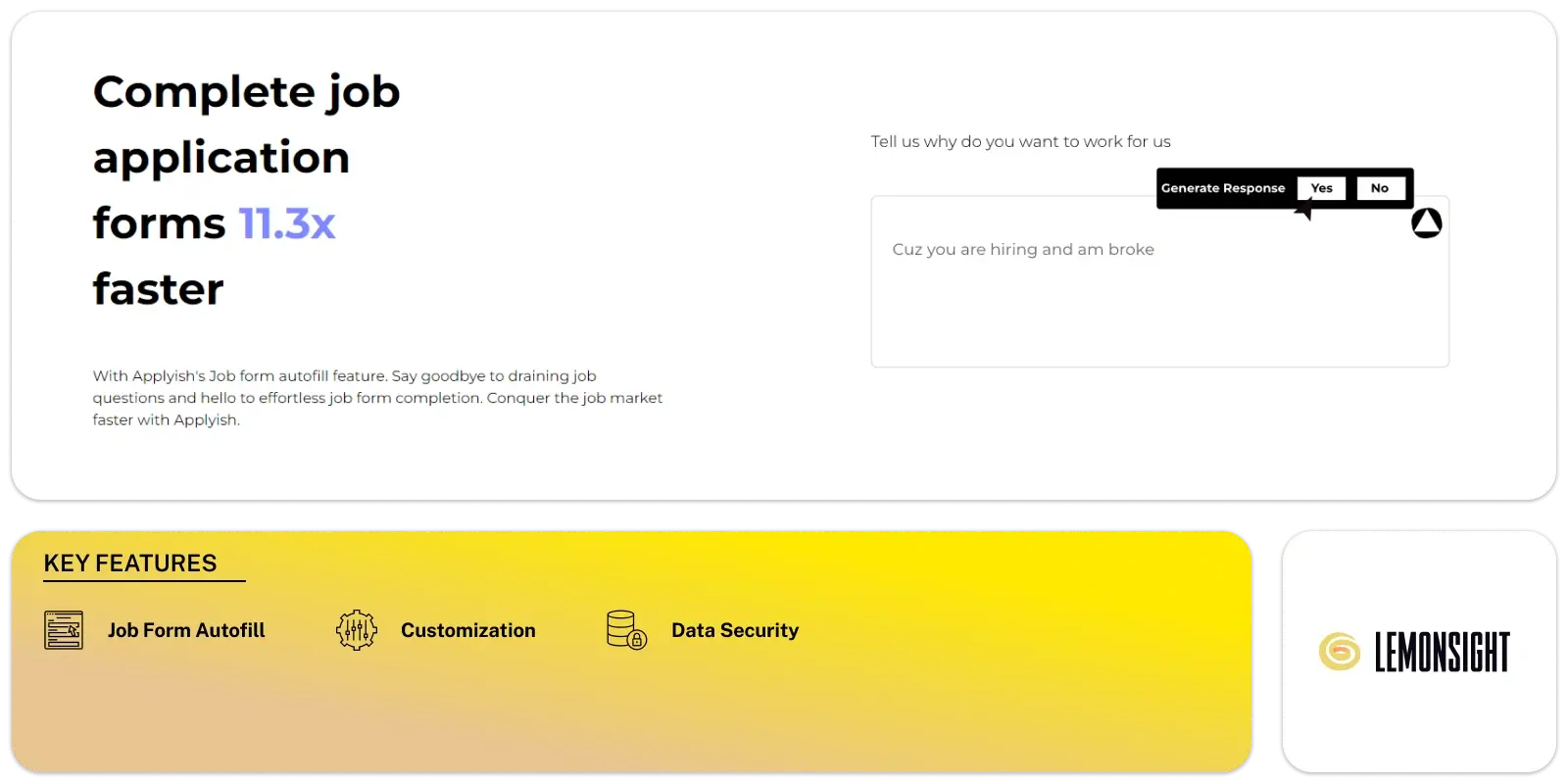 Complete job application forms 11.3x faster

With Applyish's Job form autofill feature. Say goodbye to draining job questions and hello to effortless job form completion. Conquer the job market faster with Applyish.

Tell us why do you want to work for us

Generate Response Yes No

Cuz you are hiring and am broke

KEY FEATURES

Job Form Autofill

Customization

Data Security

LEMONSIGHT